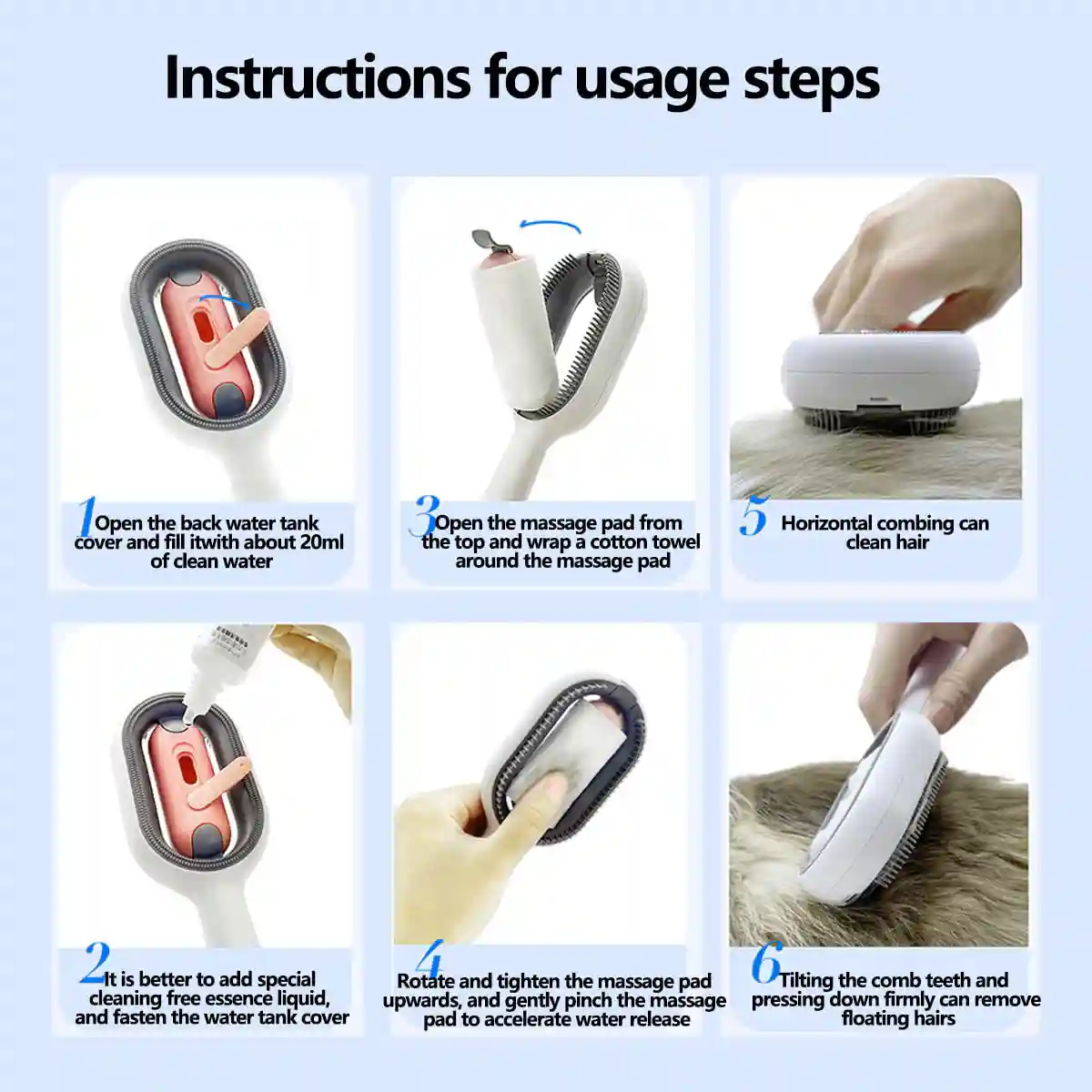 Instructions for usage steps

1 Open the back water tank cover and fill itwith about 20ml of clean water

3 Open the massage pad from the top and wrap a cotton towel around the massage pad

5 Horizontal combing can clean hair

2 It is better to add special cleaning free essence liquid, and fasten the water tank cover

4 Rotate and tighten the massage pad upwards, and gently pinch the massage pad to accelerate water release

6 Tilting the comb teeth and pressing down firmly can remove floating hairs