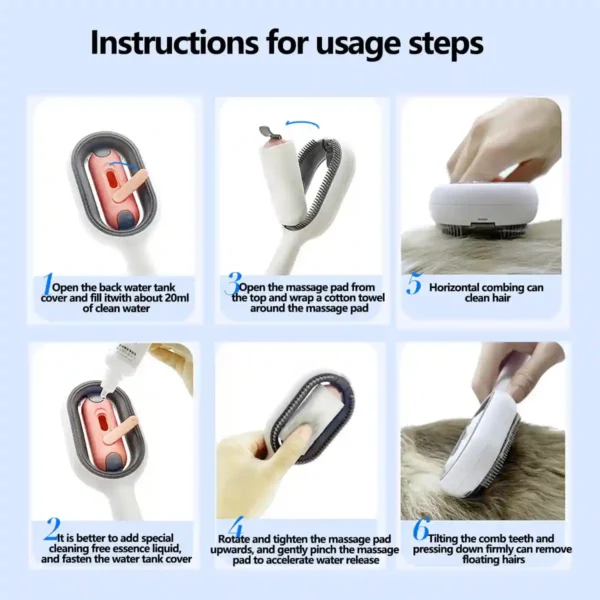 Instructions for usage steps

1 Open the back water tank cover and fill itwith about 20ml of clean water

3 Open the massage pad from the top and wrap a cotton towel around the massage pad

5 Horizontal combing can clean hair

2 It is better to add special cleaning free essence liquid, and fasten the water tank cover

4 Rotate and tighten the massage pad upwards, and gently pinch the massage pad to accelerate water release

6 Tilting the comb teeth and pressing down firmly can remove floating hairs