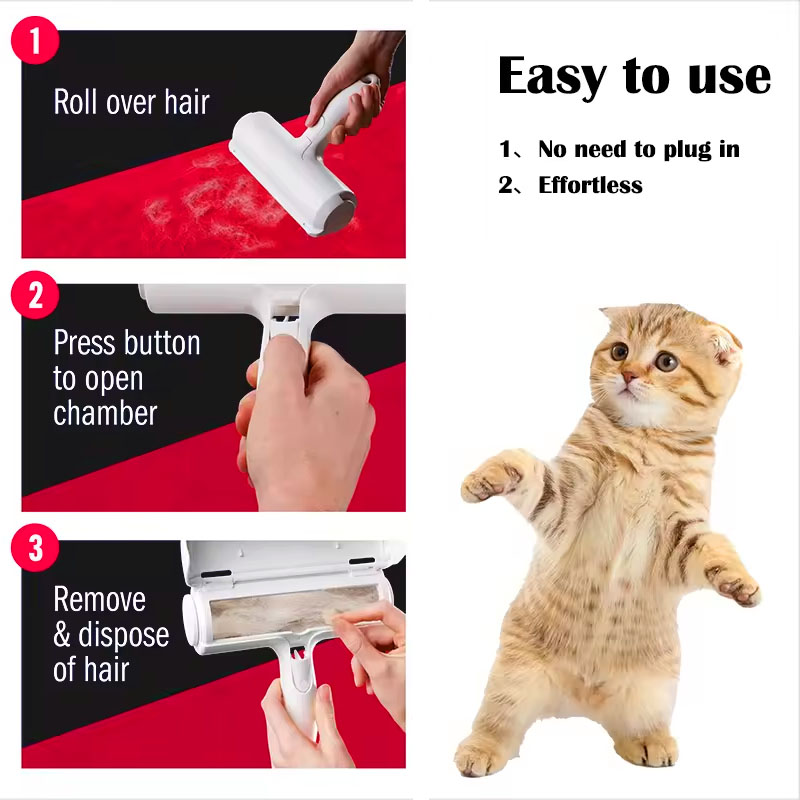 1

Roll over hair

2

Press button to open chamber

3

Remove & dispose of hair

Easy to use

1、No need to plug in
2、Effortless