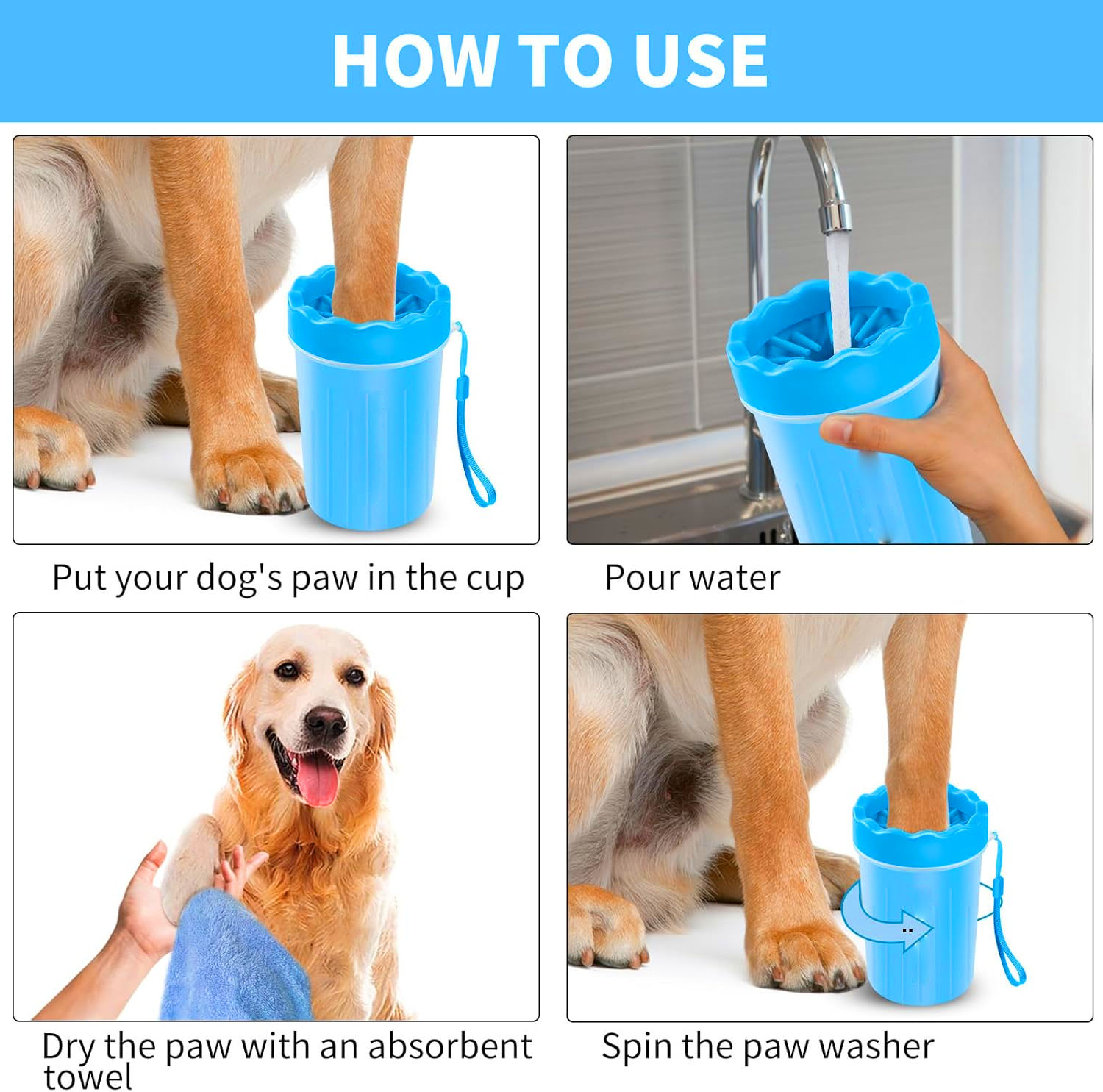 HOW TO USE

Put your dog's paw in the cup

Pour water

Dry the paw with an absorbent towel

Spin the paw washer